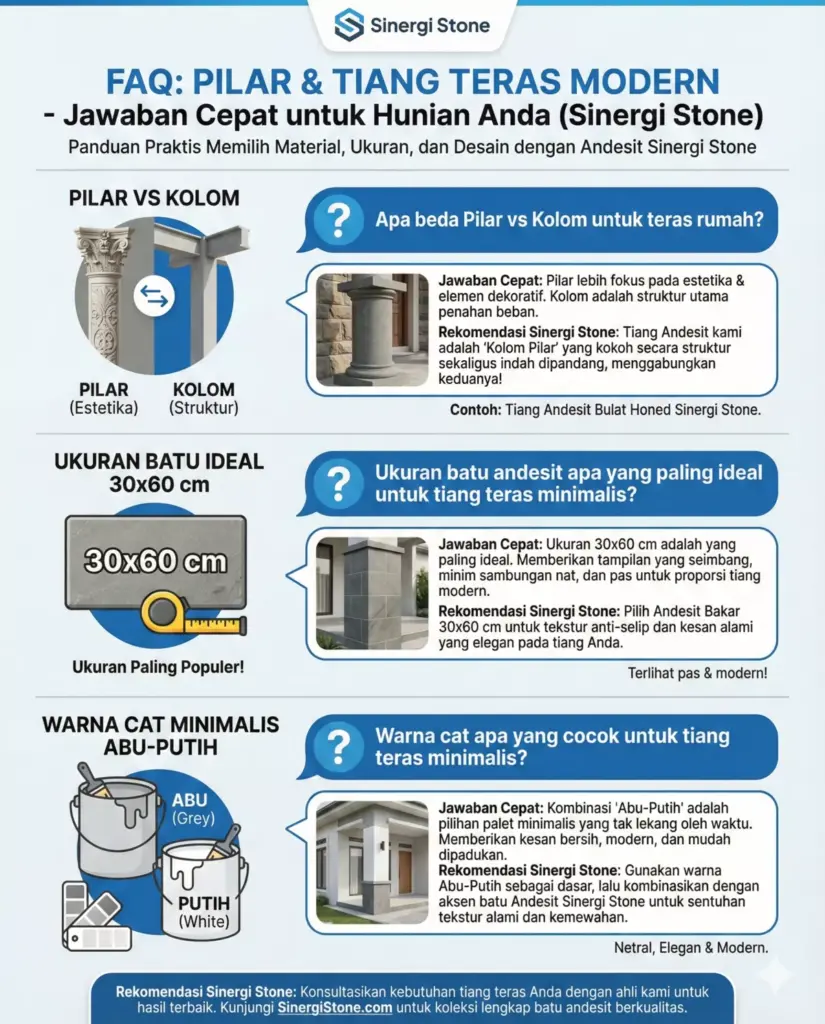 Sinergi Stone

FAQ: PILAR & TIANG TERAS MODERN
- Jawaban Cepat untuk Hunian Anda (Sinergi Stone)
Panduan Praktis Memilih Material, Ukuran, dan Desain dengan Andesit Sinergi Stone

PILAR VS KOLOM

PILAR (Estetika)
KOLOM (Struktur)

?
Apa beda Pilar vs Kolom untuk teras rumah?

Jawaban Cepat: Pilar lebih fokus pada estetika & elemen dekoratif. Kolom adalah struktur utama penahan beban.

Rekomendasi Sinergi Stone: Tiang Andesit kami adalah 'Kolom Pilar' yang kokoh secara struktur sekaligus indah dipandang, menggabungkan keduanya!

Contoh: Tiang Andesit Bulat Honed Sinergi Stone.

UKURAN BATU IDEAL 30x60 cm

30x60 cm

Ukuran Paling Populer!

?
Ukuran batu andesit apa yang paling ideal untuk tiang teras minimalis?

Jawaban Cepat: Ukuran 30x60 cm adalah yang paling ideal. Memberikan tampilan yang seimbang, minim sambungan nat, dan pas untuk proporsi tiang modern.

Rekomendasi Sinergi Stone: Pilih Andesit Bakar 30x60 cm untuk tekstur anti-selip dan kesan alami yang elegan pada tiang Anda.

Terlihat pas & modern!

WARNA CAT MINIMALIS ABU-PUTIH

ABU (Grey)
PUTIH (White)

?
Warna cat apa yang cocok untuk tiang teras minimalis?

Jawaban Cepat: Kombinasi 'Abu-Putih' adalah pilihan palet minimalis yang tak lekang oleh waktu. Memberikan kesan bersih, modern, dan mudah dipadukan.

Rekomendasi Sinergi Stone: Gunakan warna Abu-Putih sebagai dasar, lalu kombinasikan dengan aksen batu Andesit Sinergi Stone untuk sentuhan tekstur alami dan kemewahan.

Netral, Elegan & Modern.

Rekomendasi Sinergi Stone: Konsultasikan kebutuhan tiang teras Anda dengan ahli kami untuk hasil terbaik. Kunjungi SinergiStone.com untuk koleksi lengkap batu andesit berkualitas.